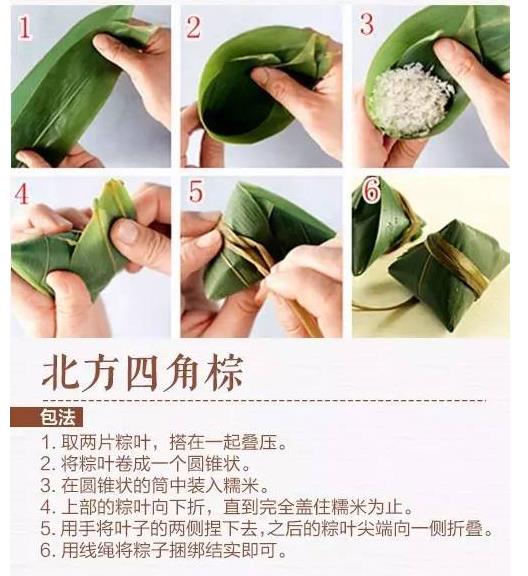 1

2

3

4

5

6

北方四角粽

包法

1. 取两片粽叶，搭在一起叠压。
2. 将粽叶卷成一个圆锥状。
3. 在圆锥状的筒中装入糯米。
4. 上部的粽叶向下折，直到完全盖住糯米为止。
5. 用手将叶子的两侧捏下去,之后的粽叶尖端向一侧折叠。
6. 用线绳将粽子捆绑结实即可。